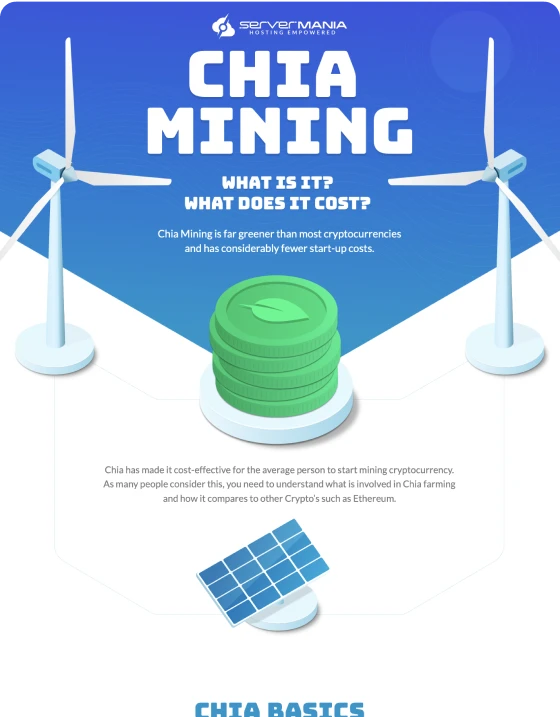 SERVERMANIA
HOSTING EMPOWERED

CHIA MINING

WHAT IS IT?
WHAT DOES IT COST?

Chia Mining is far greener than most cryptocurrencies and has considerably fewer start-up costs.

Chia has made it cost-effective for the average person to start mining cryptocurrency. As many people consider this, you need to understand what is involved in Chia farming and how it compares to other Crypto's such as Ethereum.

CHIA BASICS