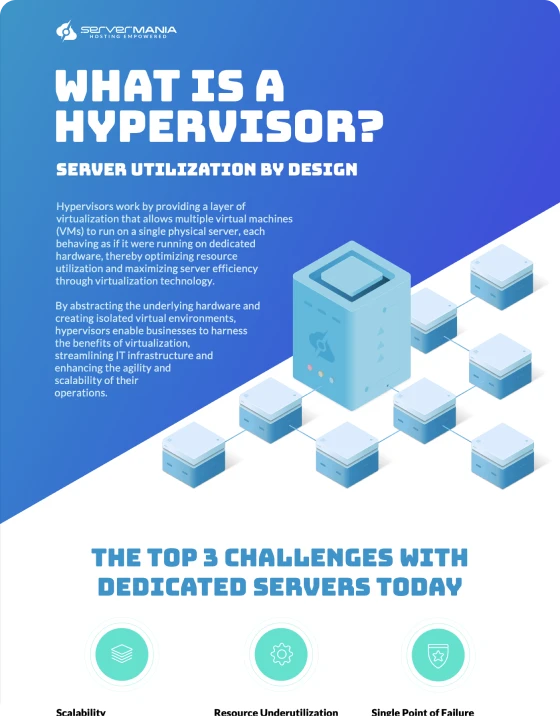 SERVERMANIA
HOSTING EMPOWERED

WHAT IS A HYPERVISOR?

SERVER UTILIZATION BY DESIGN

Hypervisors work by providing a layer of virtualization that allows multiple virtual machines (VMs) to run on a single physical server, each behaving as if it were running on dedicated hardware, thereby optimizing resource utilization and maximizing server efficiency through virtualization technology.

By abstracting the underlying hardware and creating isolated virtual environments, hypervisors enable businesses to harness the benefits of virtualization, streamlining IT infrastructure and enhancing the agility and scalability of their operations.

THE TOP 3 CHALLENGES WITH DEDICATED SERVERS TODAY

Scalability

Resource Underutilization

Single Point of Failure